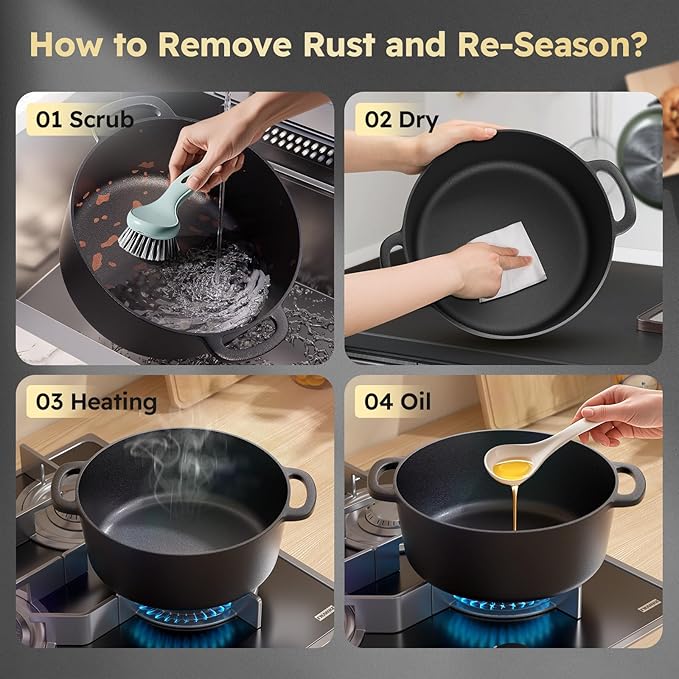 How to Remove Rust and Re-Season?

01 Scrub

02 Dry

03 Heating

04 Oil