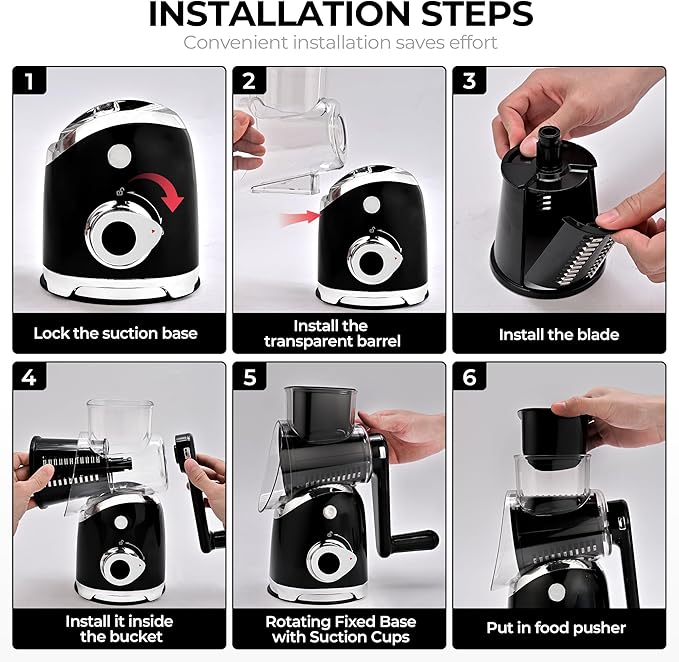 INSTALLATION STEPS

Convenient installation saves effort

1

Lock the suction base

2

Install the transparent barrel

3

Install the blade

4

Install it inside the bucket

5

Rotating Fixed Base with Suction Cups

6

Put in food pusher