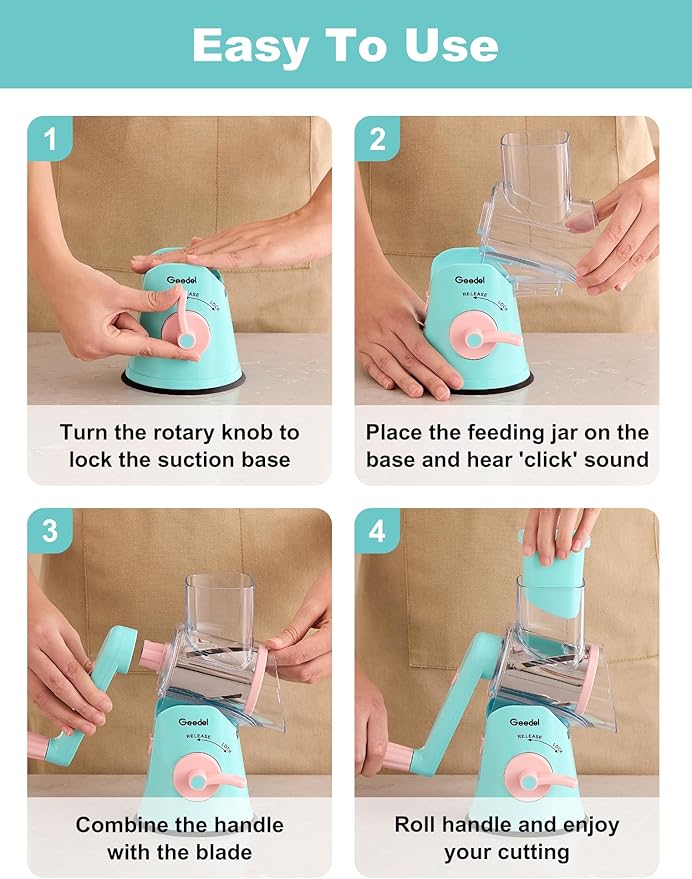 Easy To Use

1

Geedel

RELEASE LOCK

Turn the rotary knob to lock the suction base

2

Geedel

RELEASE LOCK

Place the feeding jar on the base and hear 'click' sound

3

Geedel

RELEASE LOCK

Combine the handle with the blade

4

Geedel

RELEASE LOCK

Roll handle and enjoy your cutting