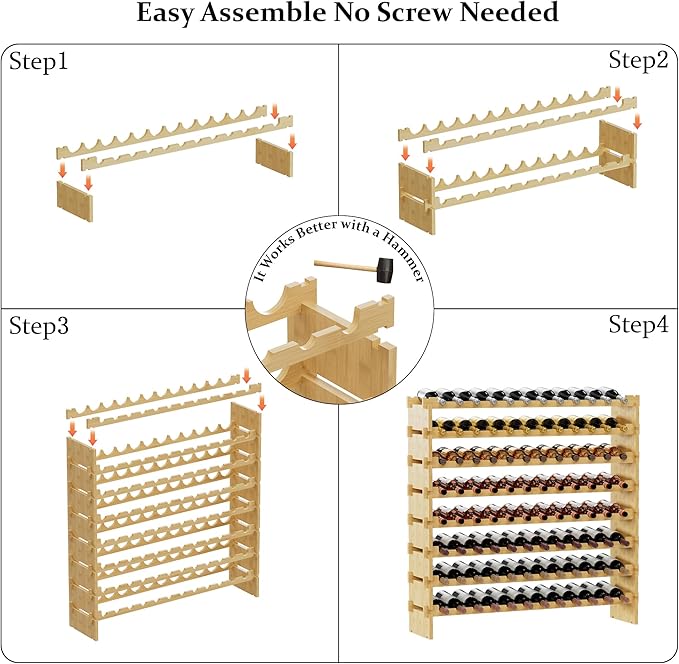 Easy Assemble No Screw Needed

Step1

Step2

It Works Better with a Hammer

Step3

Step4