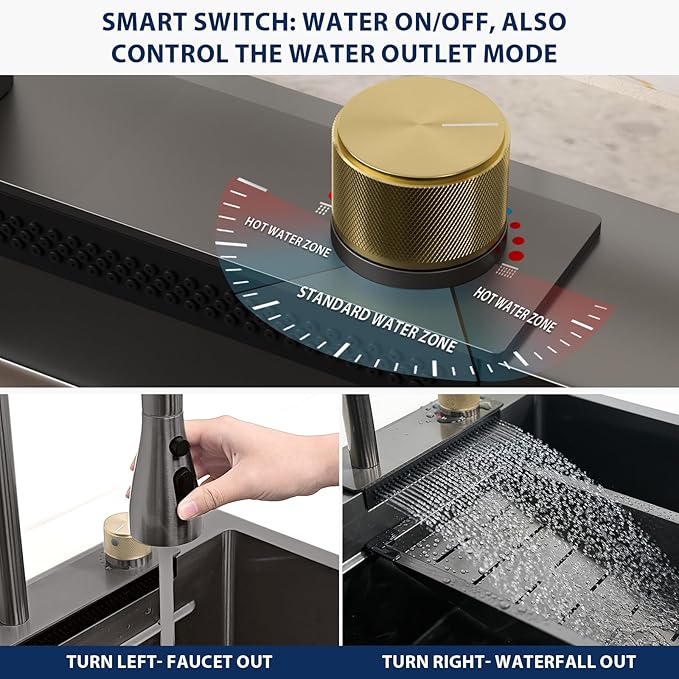 SMART SWITCH: WATER ON/OFF, ALSO CONTROL THE WATER OUTLET MODE

HOT WATER ZONE

STANDARD WATER ZONE

HOT WATER ZONE

TURN LEFT- FAUCET OUT

TURN RIGHT- WATERFALL OUT