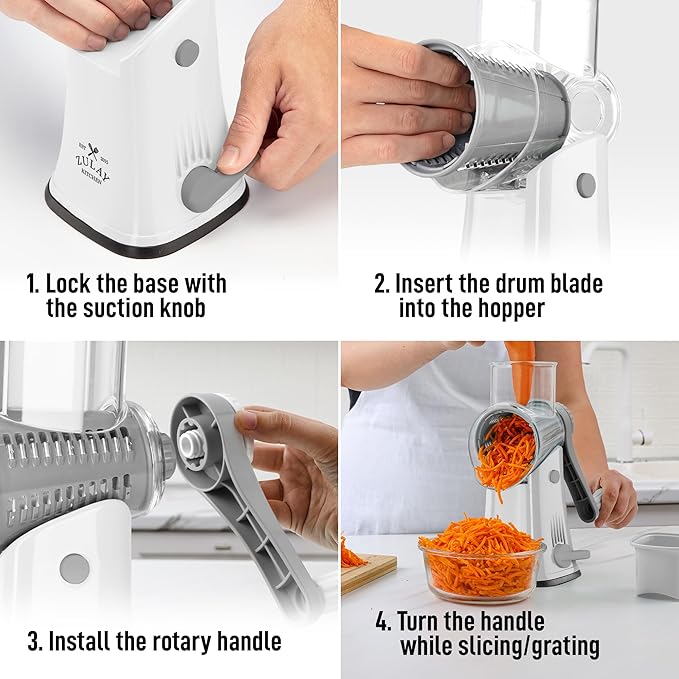 EST 2015
ZULAY
KITCHEN

1. Lock the base with the suction knob

2. Insert the drum blade into the hopper

3. Install the rotary handle

4. Turn the handle while slicing/grating