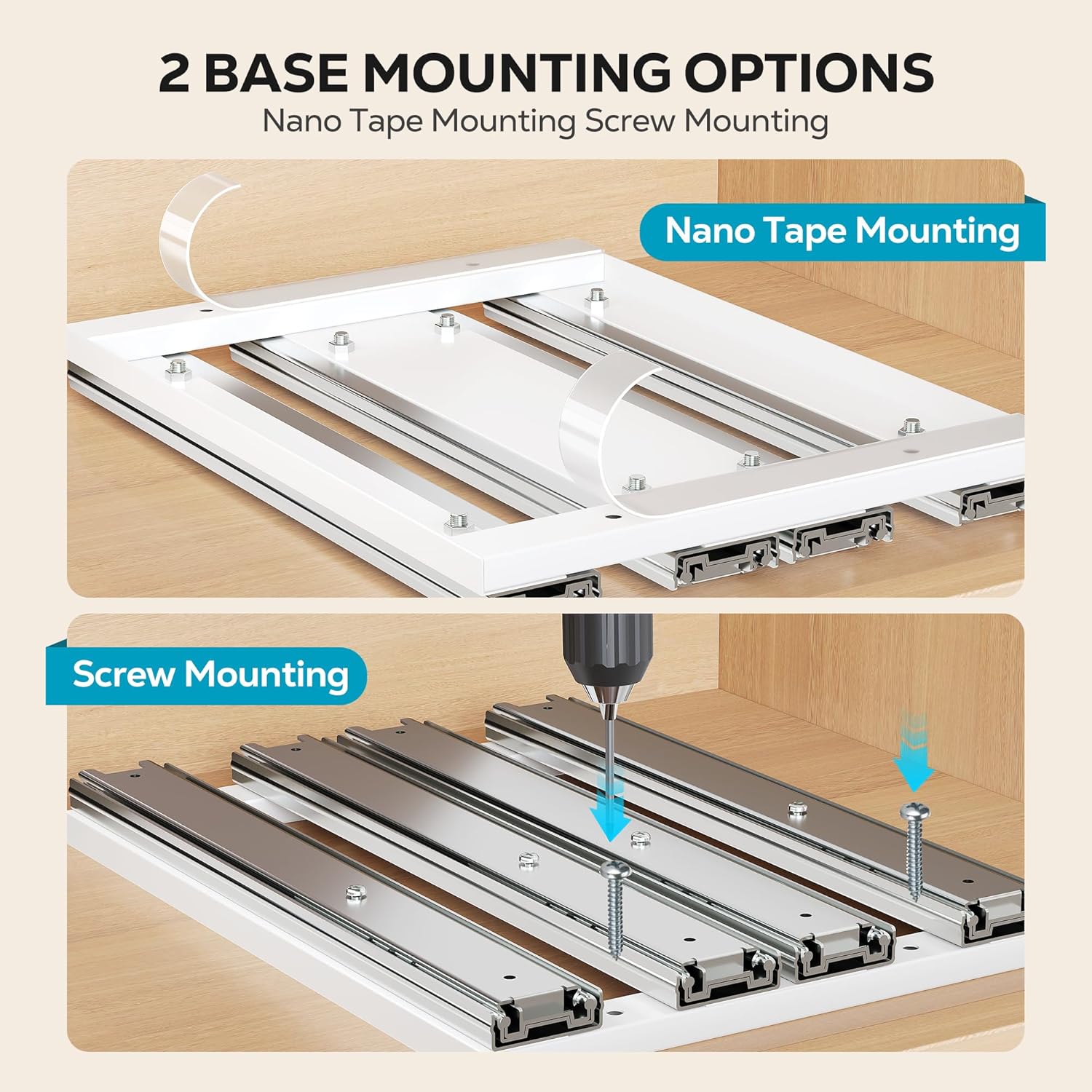 2 BASE MOUNTING OPTIONS

Nano Tape Mounting Screw Mounting

Nano Tape Mounting

Screw Mounting