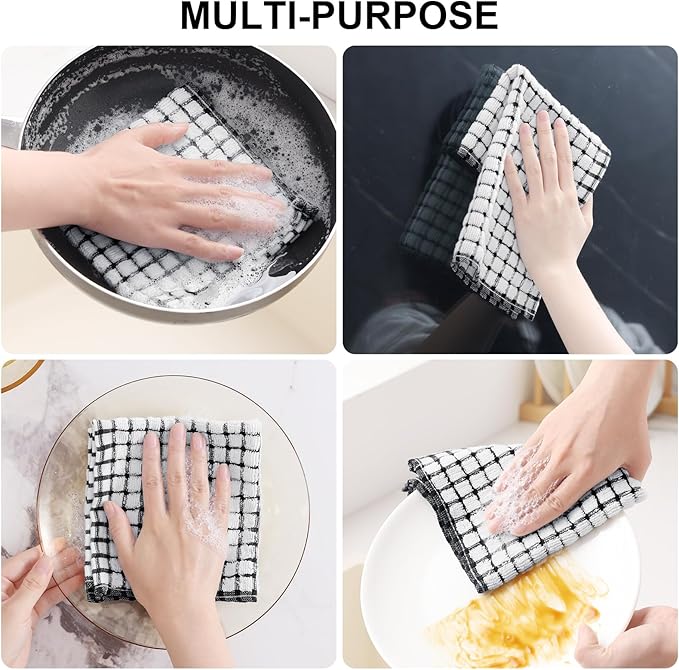 MULTI-PURPOSE