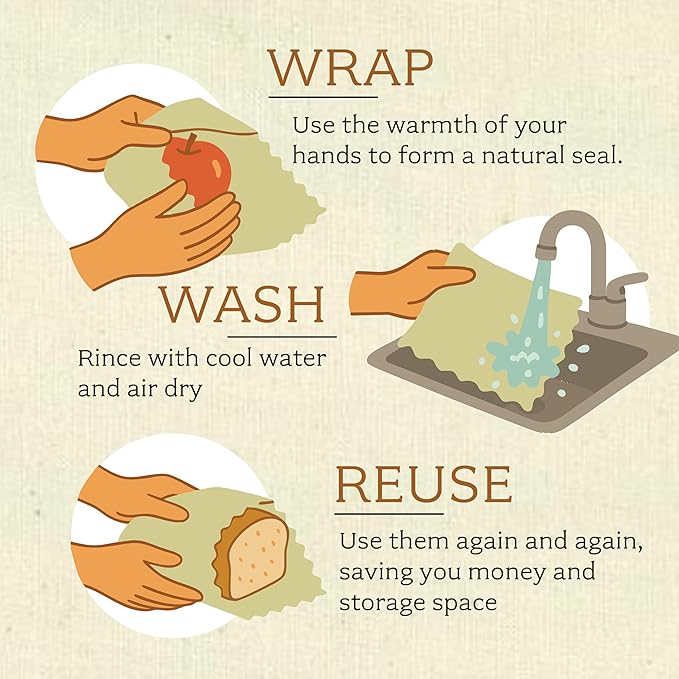 WRAP

Use the warmth of your hands to form a natural seal.

WASH

Rince with cool water and air dry

REUSE

Use them again and again, saving you money and storage space