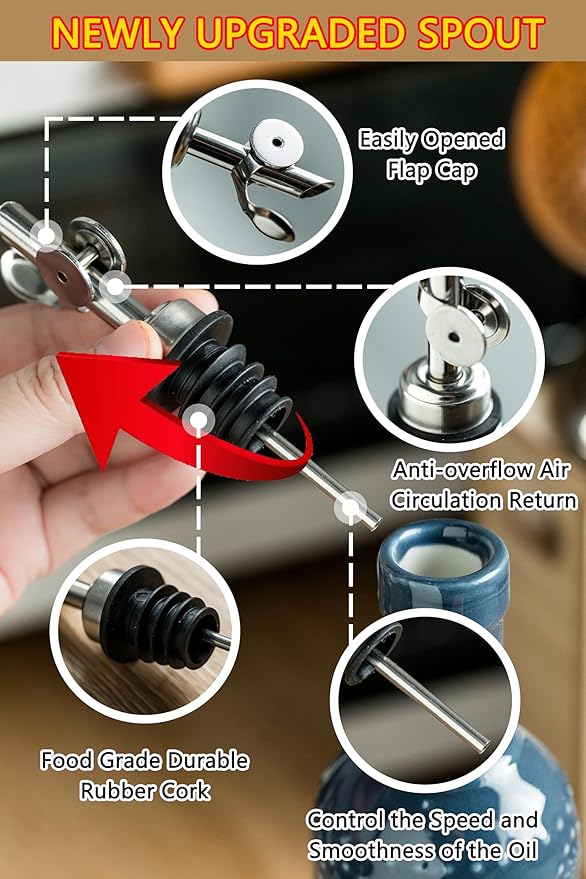 NEWLY UPGRADED SPOUT

Easily Opened Flap Cap

Anti-overflow Air Circulation Return

Food Grade Durable Rubber Cork

Control the Speed and Smoothness of the Oil