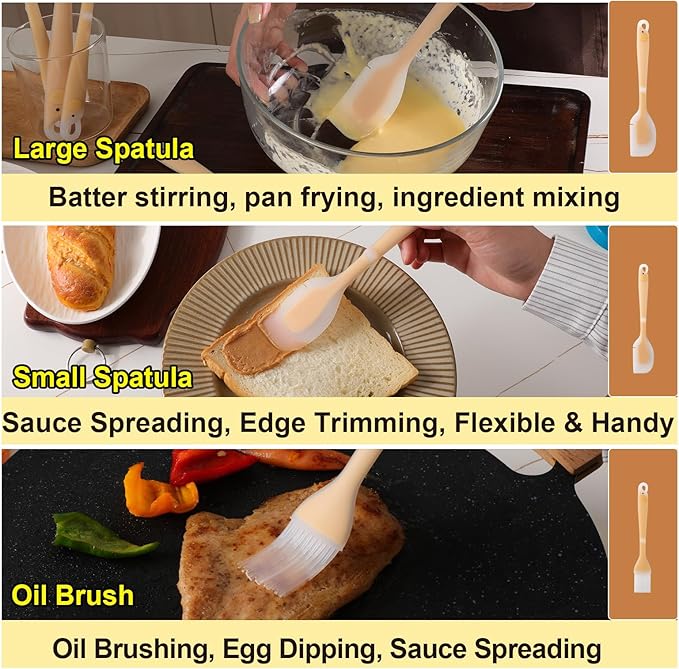 Large Spatula

Batter stirring, pan frying, ingredient mixing

Small Spatula

Sauce Spreading, Edge Trimming, Flexible & Handy

Oil Brush

Oil Brushing, Egg Dipping, Sauce Spreading