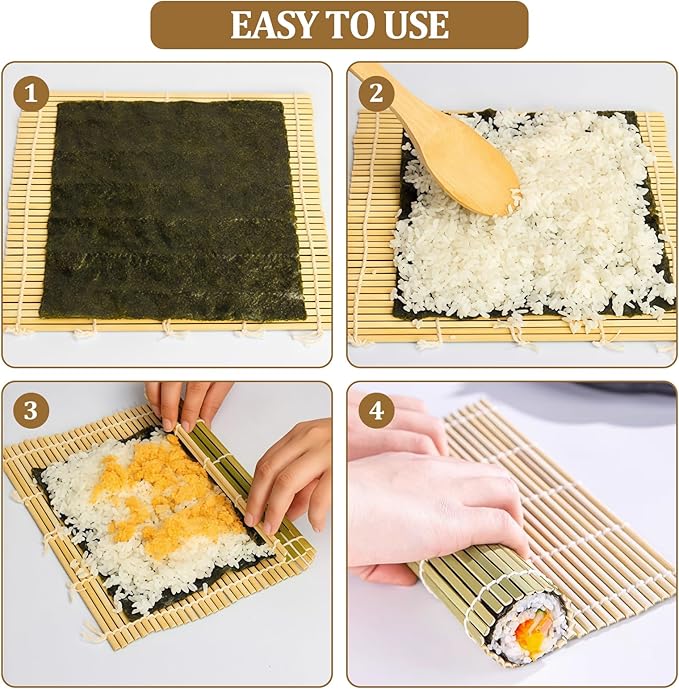 EASY TO USE

1

2

3

4