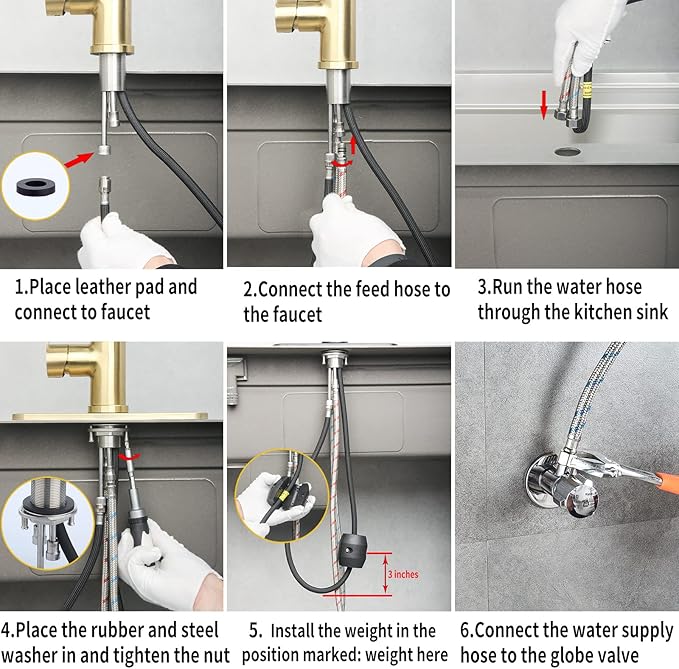 1.Place leather pad and connect to faucet

2.Connect the feed hose to the faucet

3.Run the water hose through the kitchen sink

3 inches

4.Place the rubber and steel washer in and tighten the nut

5. Install the weight in the position marked: weight here

6.Connect the water supply hose to the globe valve