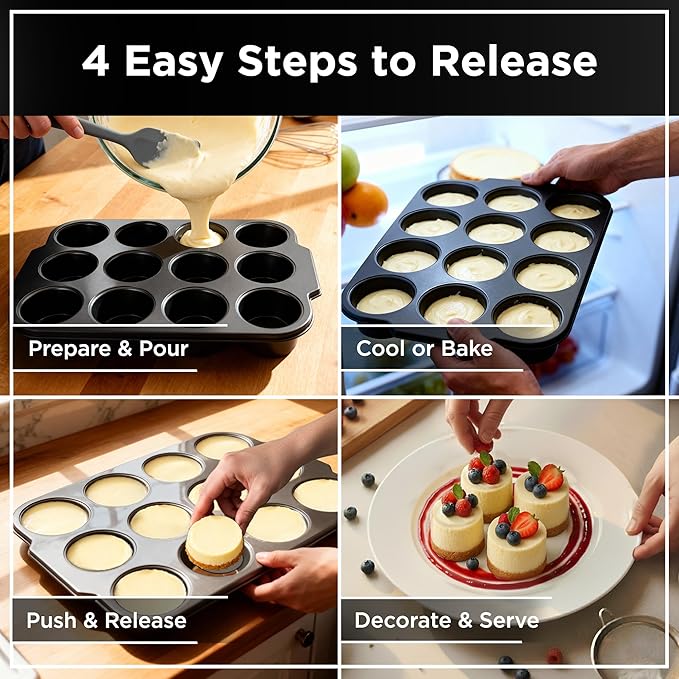 4 Easy Steps to Release

Prepare & Pour

Cool or Bake

Push & Release

Decorate & Serve