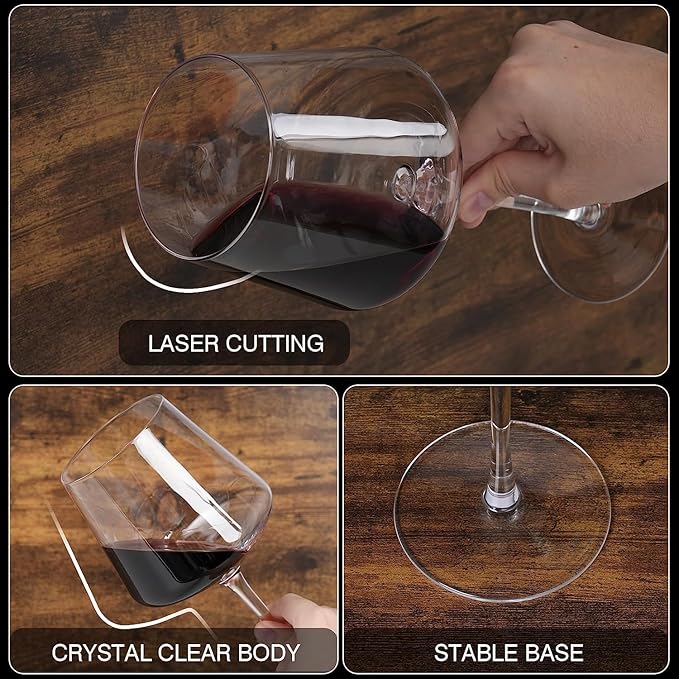 LASER CUTTING

CRYSTAL CLEAR BODY

STABLE BASE