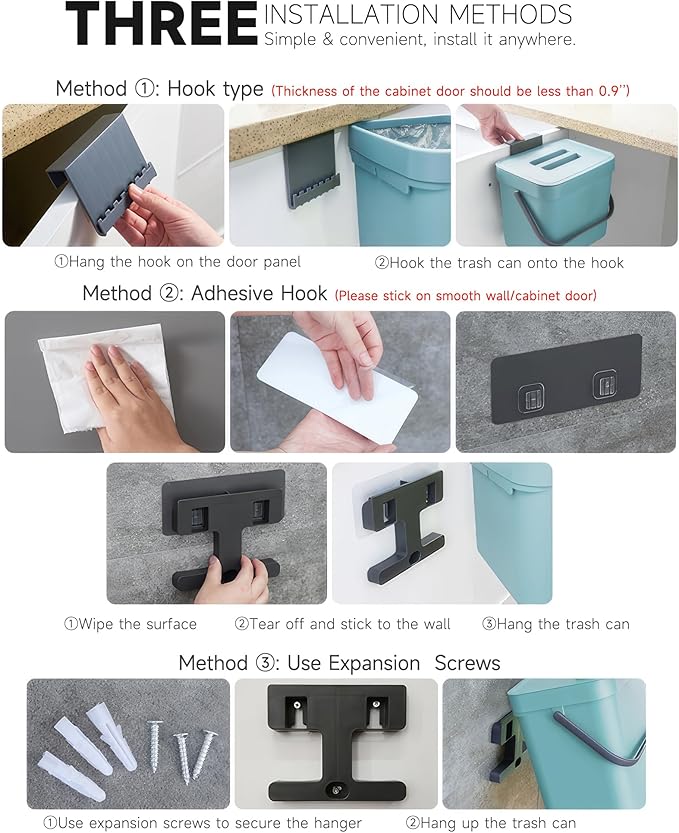 THREE INSTALLATION METHODS
Simple & convenient, install it anywhere.

Method ①: Hook type (Thickness of the cabinet door should be less than 0.9'')

①Hang the hook on the door panel ②Hook the trash can onto the hook

Method ②: Adhesive Hook (Please stick on smooth wall/cabinet door)

①Wipe the surface ②Tear off and stick to the wall ③Hang the trash can

Method ③: Use Expansion Screws

①Use expansion screws to secure the hanger ②Hang up the trash can