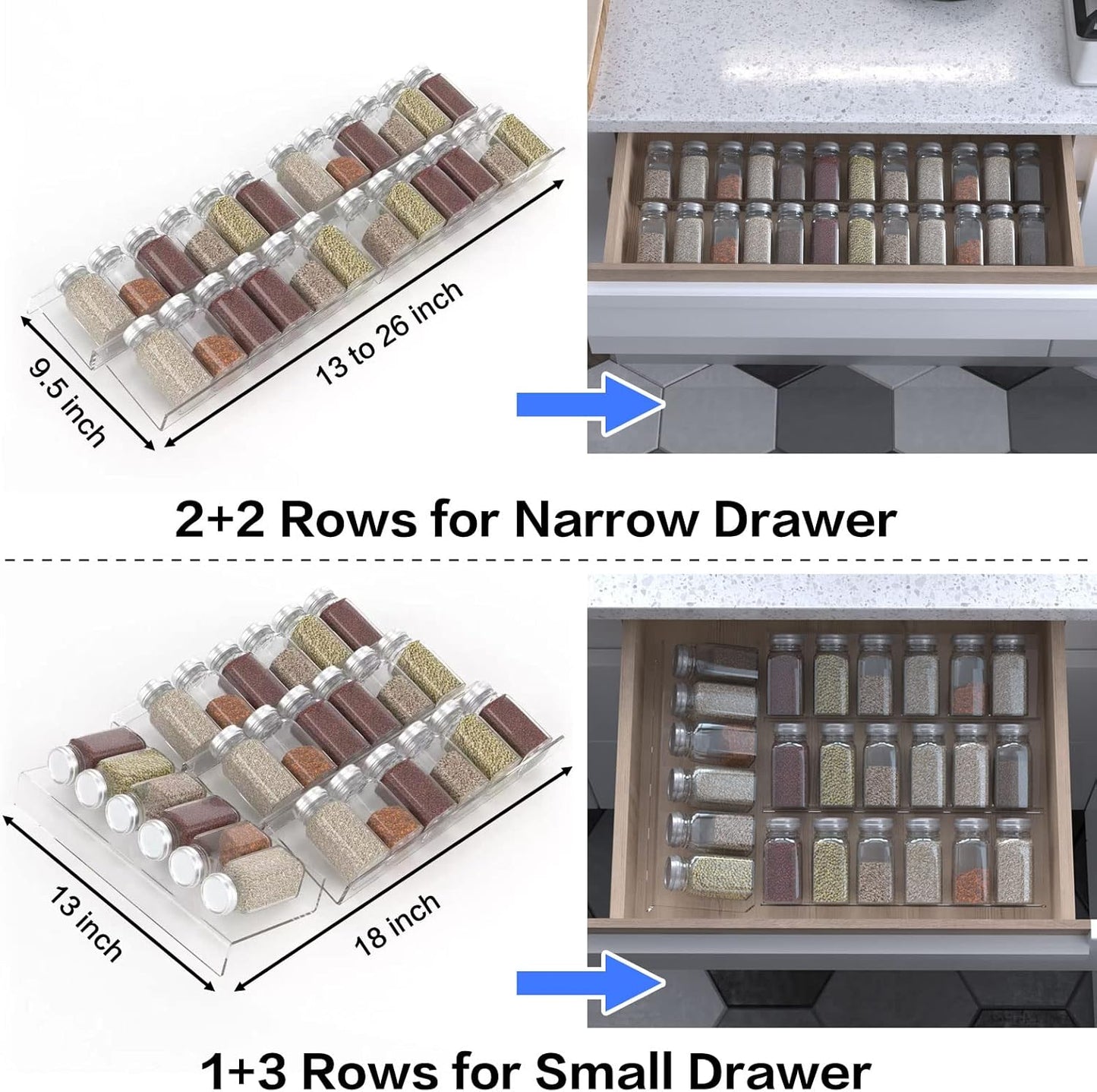 9.5 inch

13 to 26 inch

2+2 Rows for Narrow Drawer

13 inch

18 inch

1+3 Rows for Small Drawer