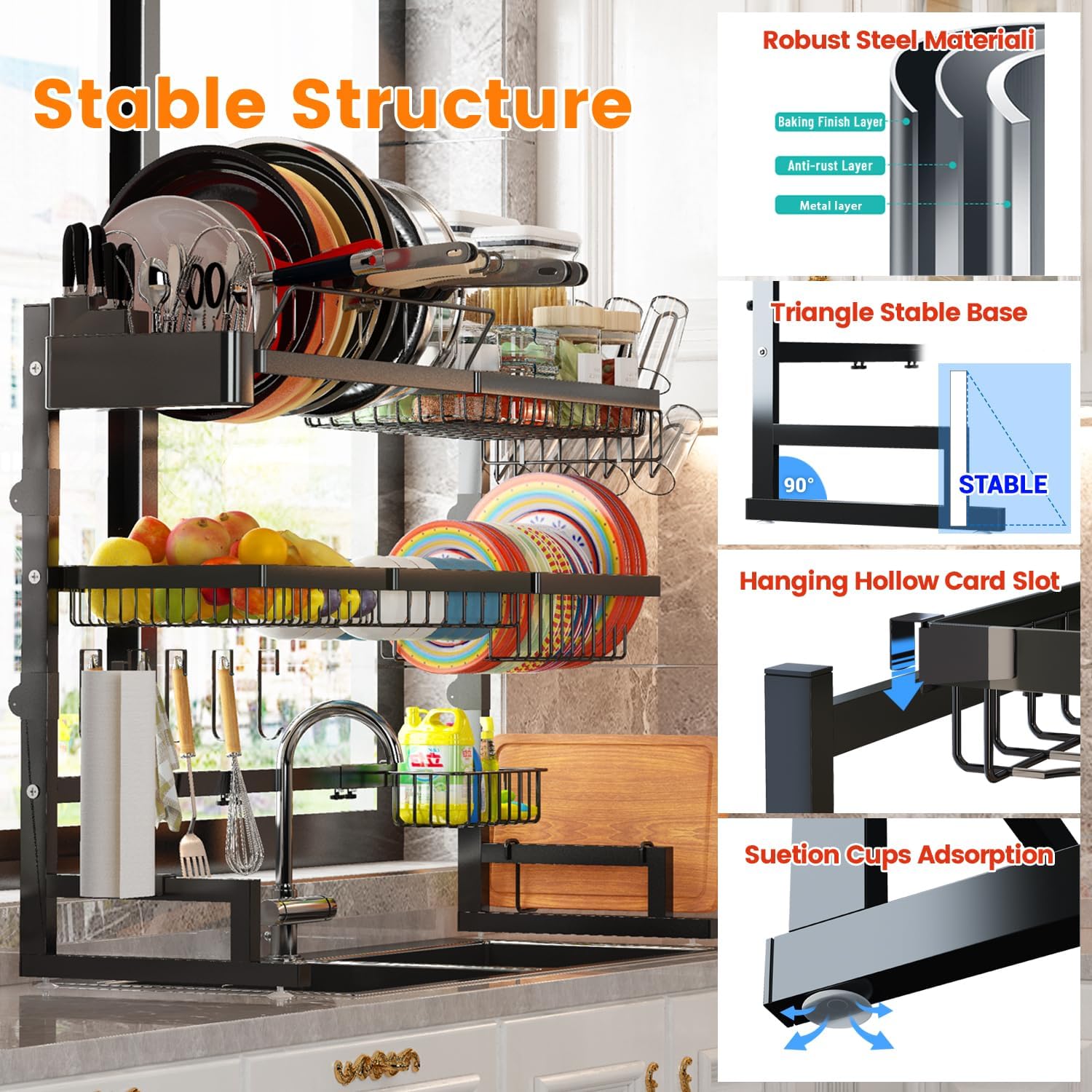 Stable Structure

Robust Steel Materiali

Baking Finish Layer

Anti-rust Layer

Metal layer

Triangle Stable Base

90°

STABLE

Hanging Hollow Card Slot

Suetion Cups Adsorption