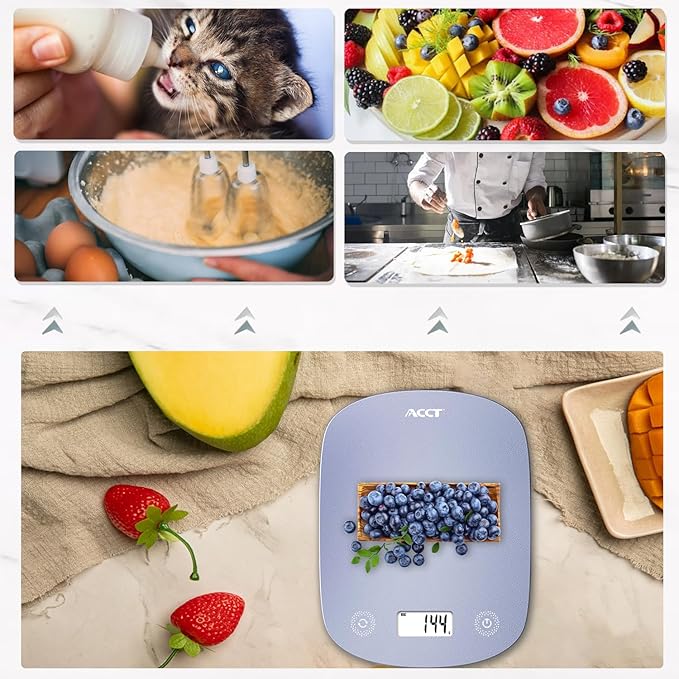 ACCT

144.