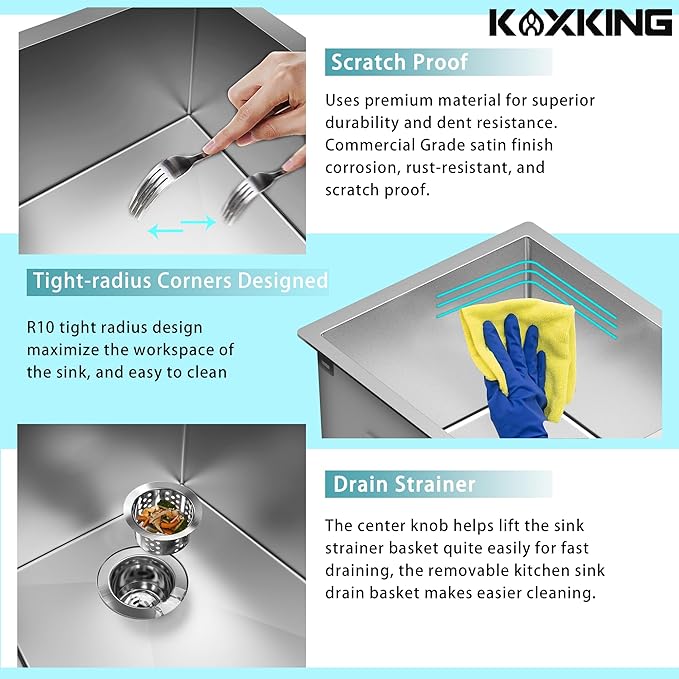 KOXKING

Scratch Proof

Uses premium material for superior durability and dent resistance. Commercial Grade satin finish corrosion, rust-resistant, and scratch proof.

Tight-radius Corners Designed

R10 tight radius design maximize the workspace of the sink, and easy to clean

Drain Strainer

The center knob helps lift the sink strainer basket quite easily for fast draining, the removable kitchen sink drain basket makes easier cleaning.