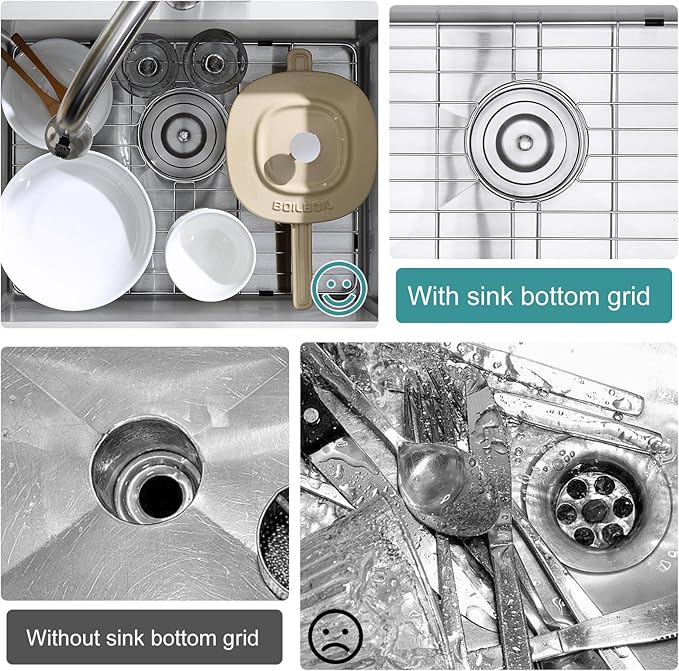 BOILBOIL

With sink bottom grid

Without sink bottom grid