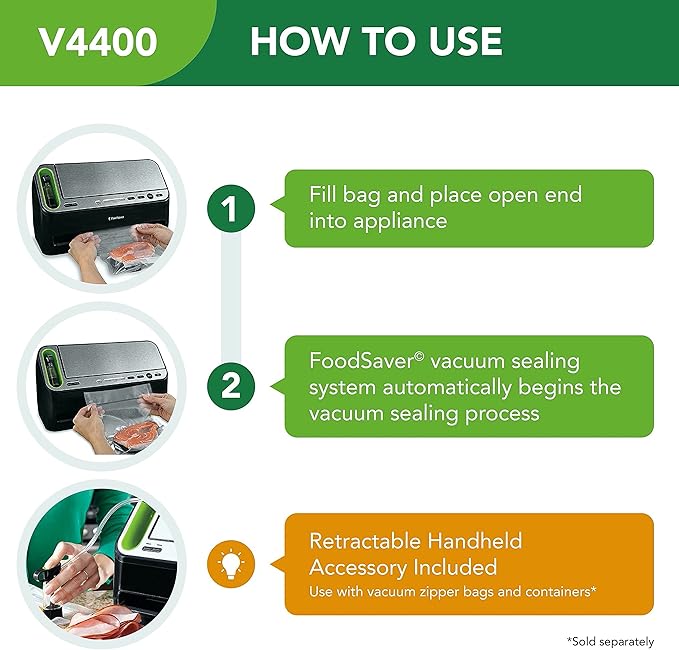 V4400

HOW TO USE

1

Fill bag and place open end into appliance

2

FoodSaver© vacuum sealing system automatically begins the vacuum sealing process

Retractable Handheld Accessory Included
Use with vacuum zipper bags and containers*

*Sold separately