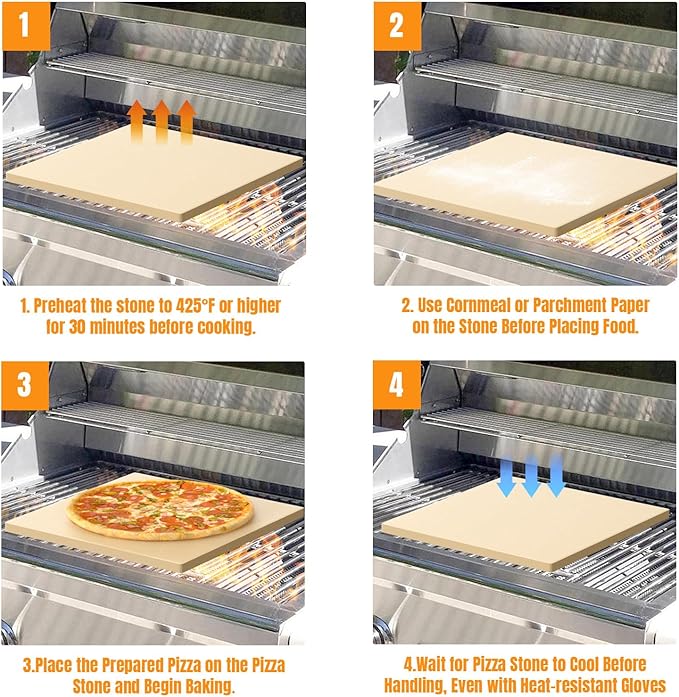 1

1. Preheat the stone to 425°F or higher for 30 minutes before cooking.

2

2. Use Cornmeal or Parchment Paper on the Stone Before Placing Food.

3

3.Place the Prepared Pizza on the Pizza Stone and Begin Baking.

4

4.Wait for Pizza Stone to Cool Before Handling, Even with Heat-resistant Gloves