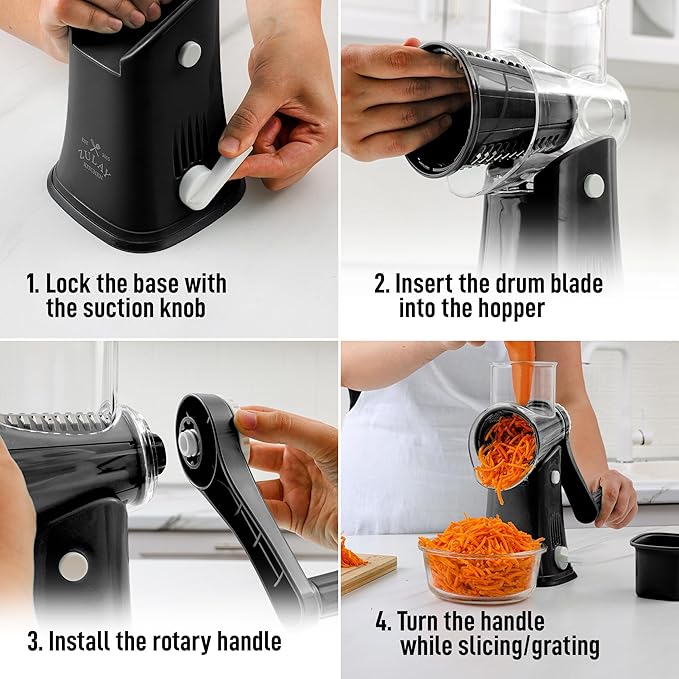 EST 2015
ZULAY
KITCHEN

1. Lock the base with the suction knob

2. Insert the drum blade into the hopper

3. Install the rotary handle

4. Turn the handle while slicing/grating