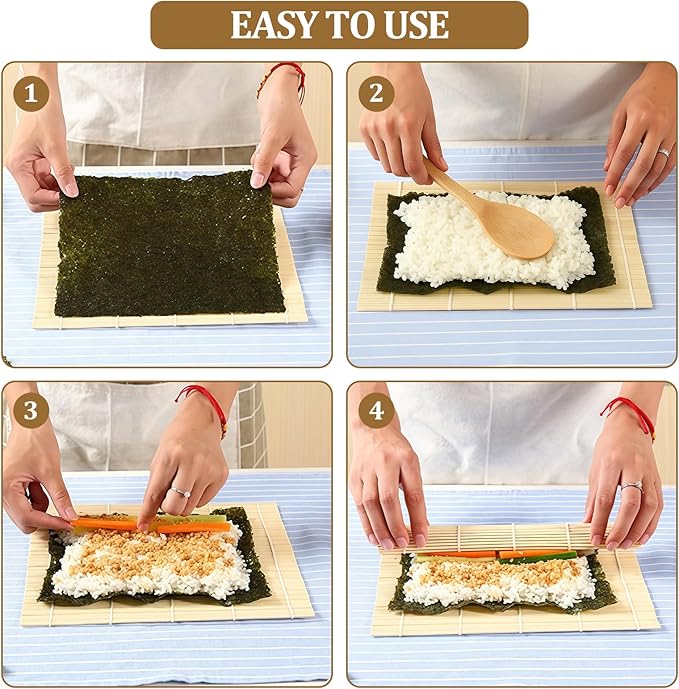 EASY TO USE

1

2

3

4