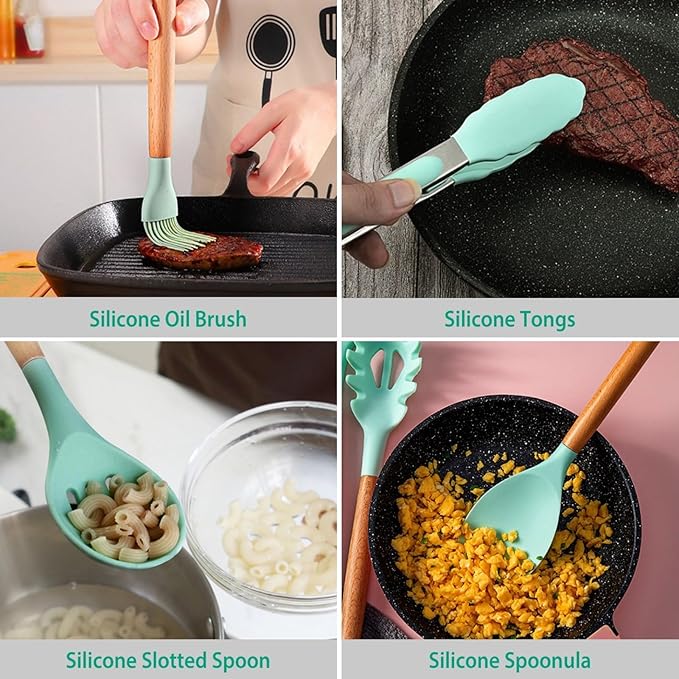 Silicone Oil Brush

Silicone Tongs

Silicone Slotted Spoon

Silicone Spoonula