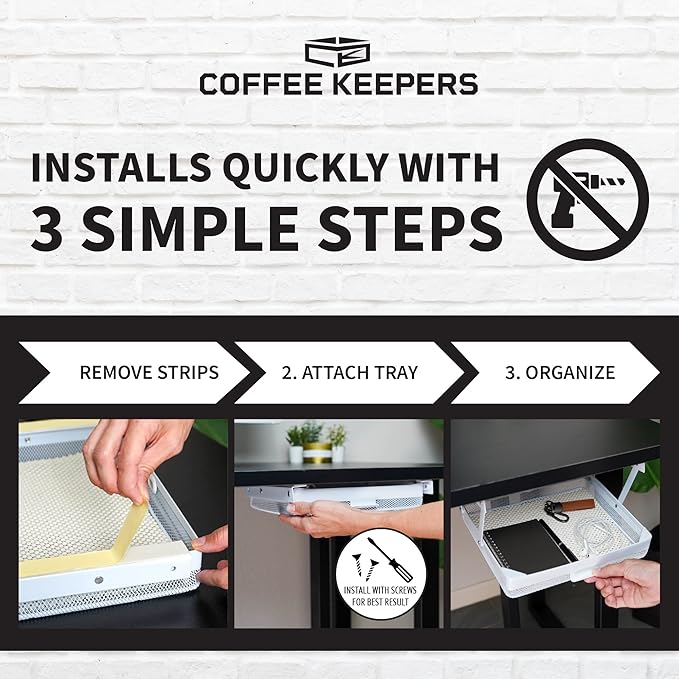 COFFEE KEEPERS

INSTALLS QUICKLY WITH 3 SIMPLE STEPS

REMOVE STRIPS

2. ATTACH TRAY

3. ORGANIZE

INSTALL WITH SCREWS FOR BEST RESULT