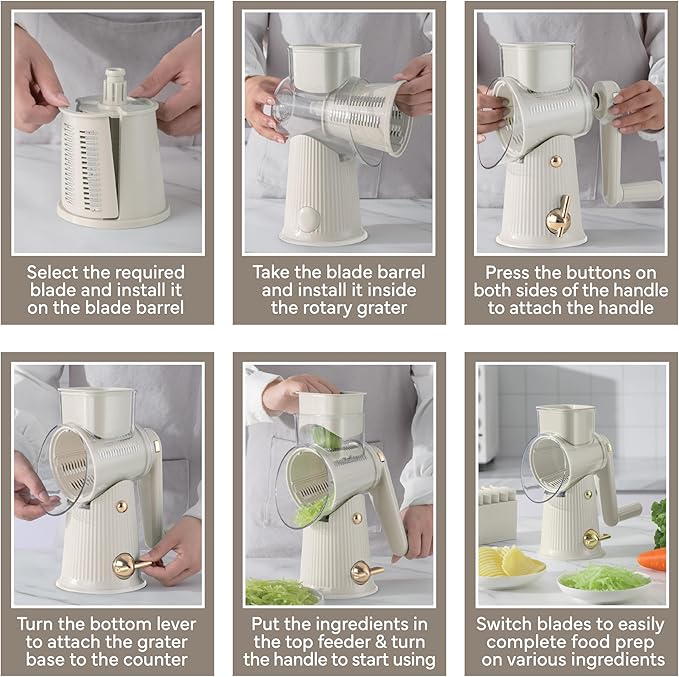 Select the required blade and install it on the blade barrel

Take the blade barrel and install it inside the rotary grater

Press the buttons on both sides of the handle to attach the handle

Turn the bottom lever to attach the grater base to the counter

Put the ingredients in the top feeder & turn the handle to start using

Switch blades to easily complete food prep on various ingredients