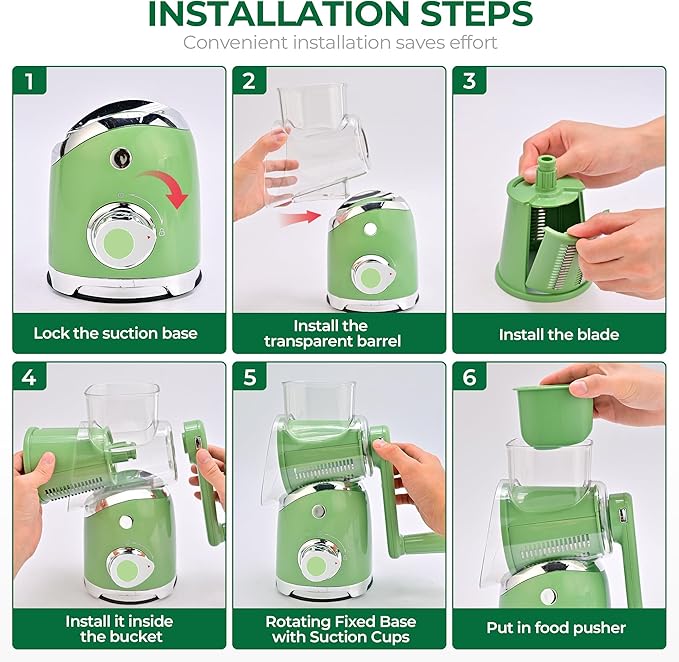 INSTALLATION STEPS

Convenient installation saves effort

1

Lock the suction base

2

Install the transparent barrel

3

Install the blade

4

Install it inside the bucket

5

Rotating Fixed Base with Suction Cups

6

Put in food pusher