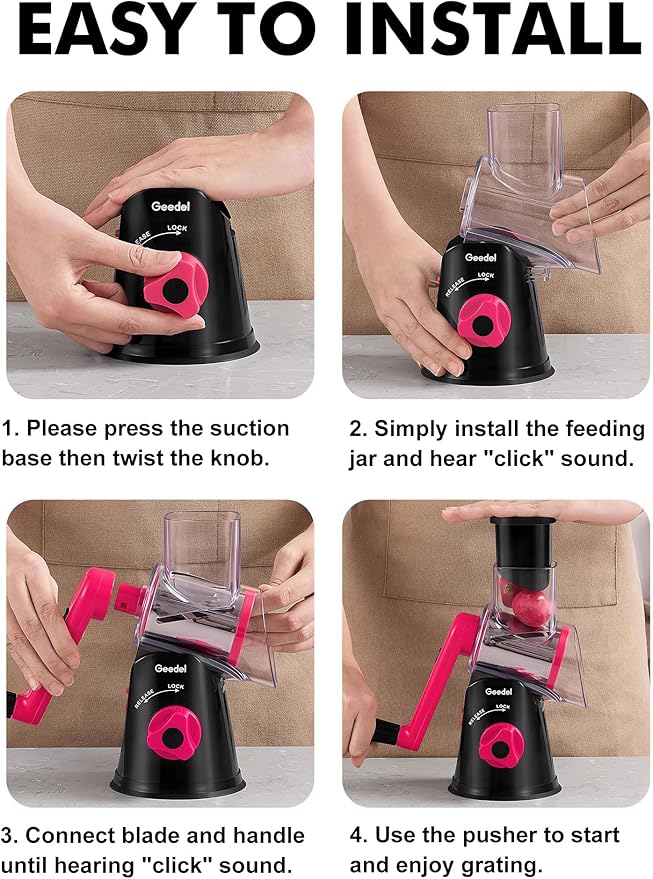 EASY TO INSTALL

Geedel
RELEASE LOCK

1. Please press the suction base then twist the knob.

Geedel
RELEASE LOCK

2. Simply install the feeding jar and hear "click" sound.

Geedel
RELEASE LOCK

3. Connect blade and handle until hearing "click" sound.

Geedel
RELEASE LOCK

4. Use the pusher to start and enjoy grating.