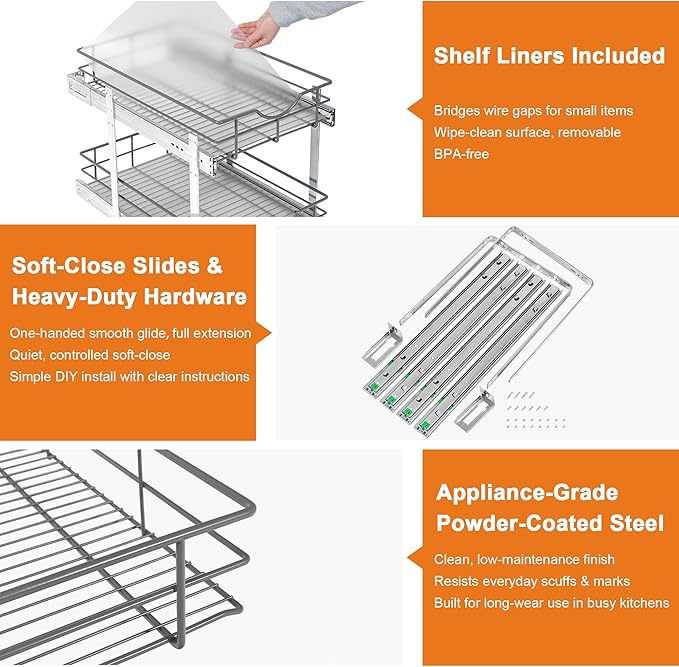 Shelf Liners Included

Bridges wire gaps for small items
Wipe-clean surface, removable
BPA-free

Soft-Close Slides & Heavy-Duty Hardware

One-handed smooth glide, full extension
Quiet, controlled soft-close
Simple DIY install with clear instructions

Appliance-Grade Powder-Coated Steel

Clean, low-maintenance finish
Resists everyday scuffs & marks
Built for long-wear use in busy kitchens