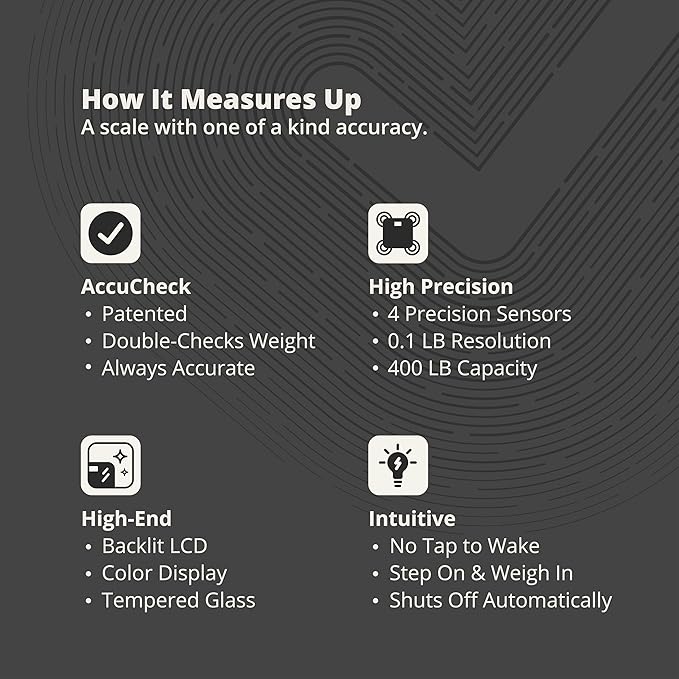 How It Measures Up
A scale with one of a kind accuracy.

AccuCheck
• Patented
• Double-Checks Weight
• Always Accurate

High Precision
• 4 Precision Sensors
• 0.1 LB Resolution
• 400 LB Capacity

High-End
• Backlit LCD
• Color Display
• Tempered Glass

Intuitive
• No Tap to Wake
• Step On & Weigh In
• Shuts Off Automatically