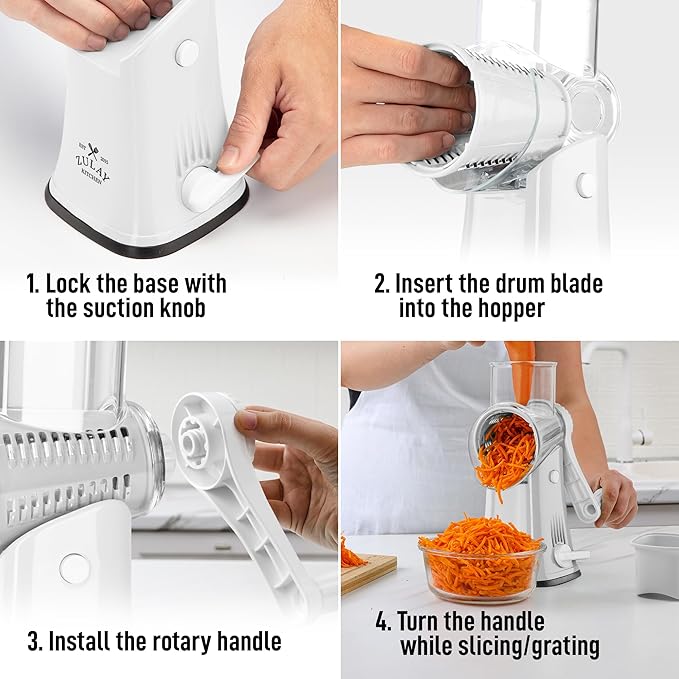 EST 2015
ZULAY
KITCHEN

1. Lock the base with the suction knob

2. Insert the drum blade into the hopper

3. Install the rotary handle

4. Turn the handle while slicing/grating