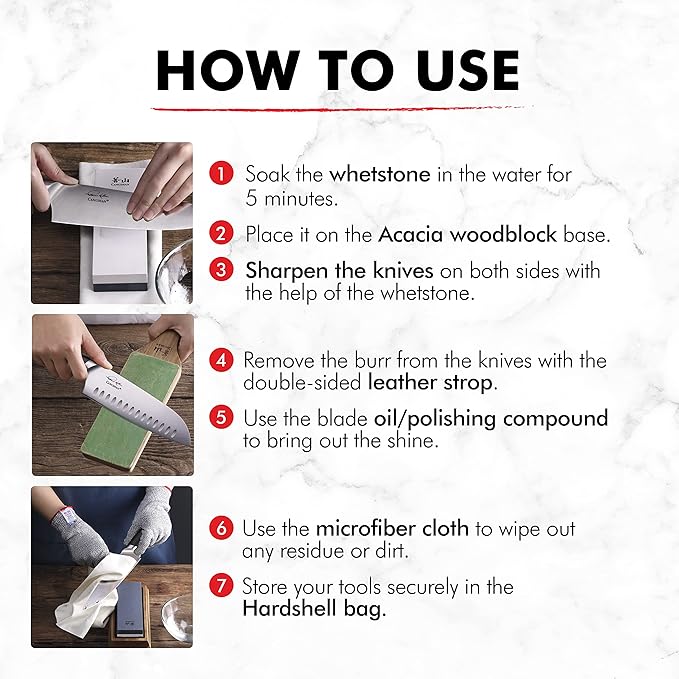 HOW TO USE

1 Soak the whetstone in the water for 5 minutes.

2 Place it on the Acacia woodblock base.

3 Sharpen the knives on both sides with the help of the whetstone.

4 Remove the burr from the knives with the double-sided leather strop.

5 Use the blade oil/polishing compound to bring out the shine.

6 Use the microfiber cloth to wipe out any residue or dirt.

7 Store your tools securely in the Hardshell bag.