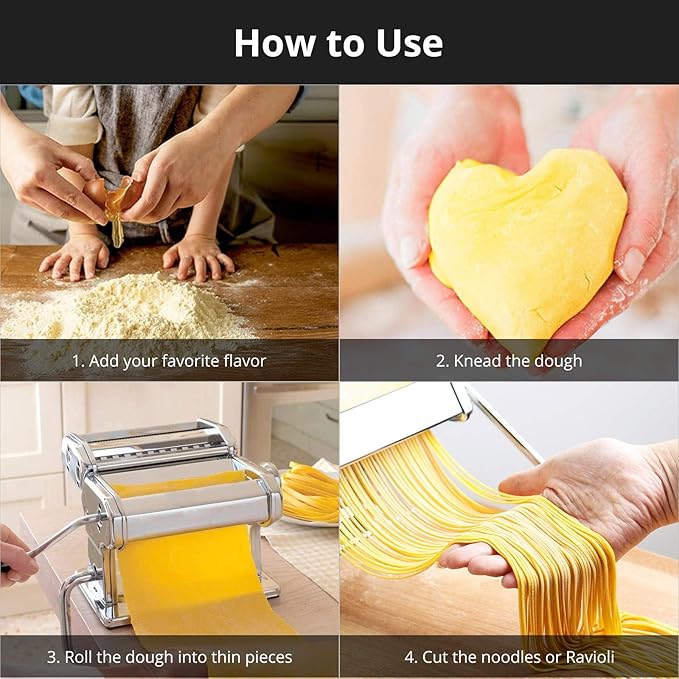 How to Use

1. Add your favorite flavor

2. Knead the dough

3. Roll the dough into thin pieces

4. Cut the noodles or Ravioli