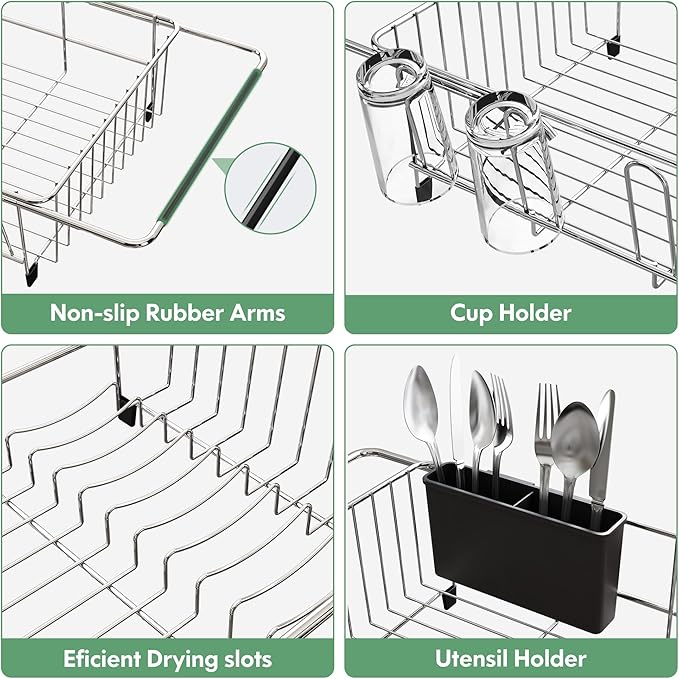 Non-slip Rubber Arms

Cup Holder

Eficient Drying slots

Utensil Holder