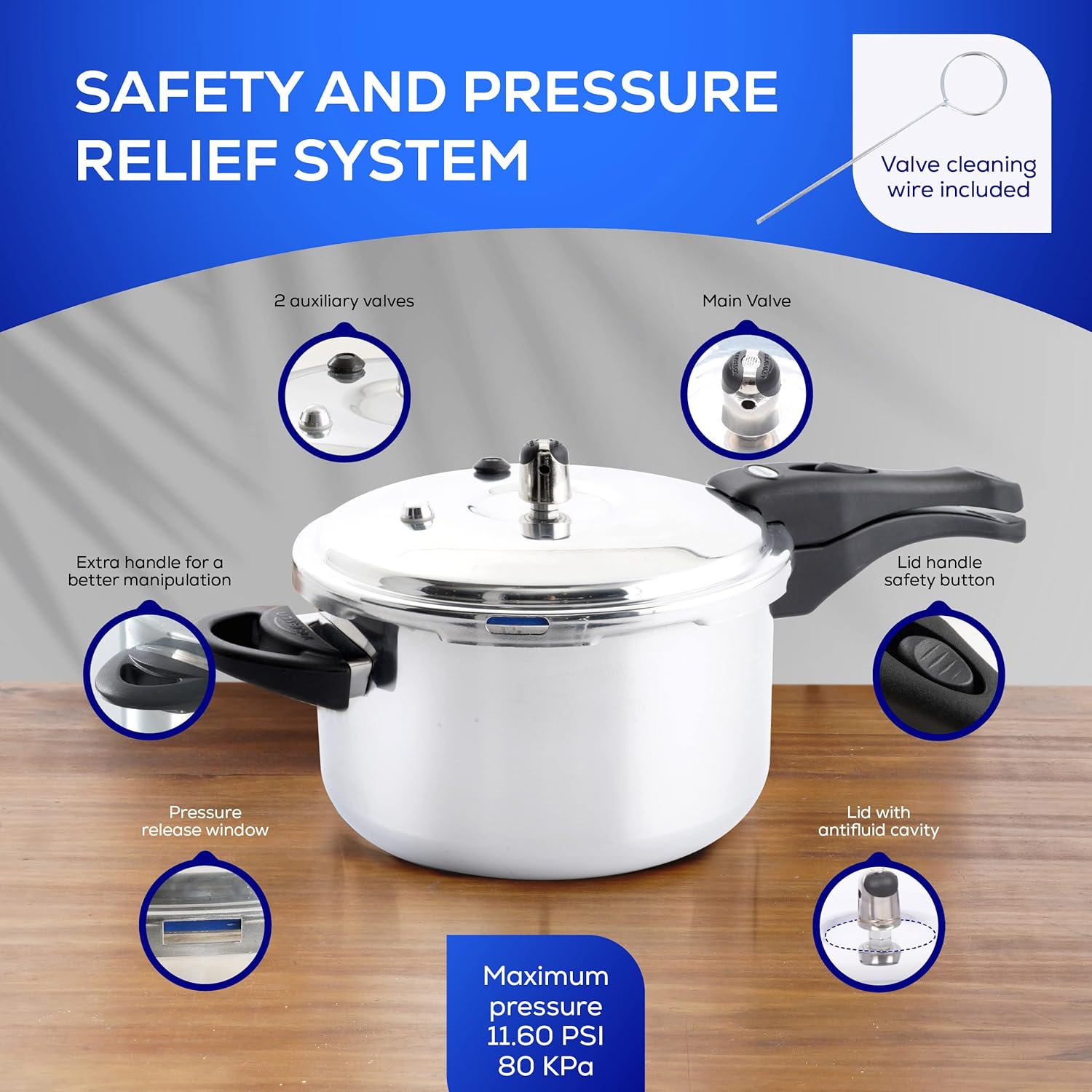 SAFETY AND PRESSURE RELIEF SYSTEM

Valve cleaning wire included

2 auxiliary valves

Main Valve

Extra handle for a better manipulation

Lid handle safety button

Pressure release window

Lid with antifluid cavity

Maximum pressure 11.60 PSI 80 KPa