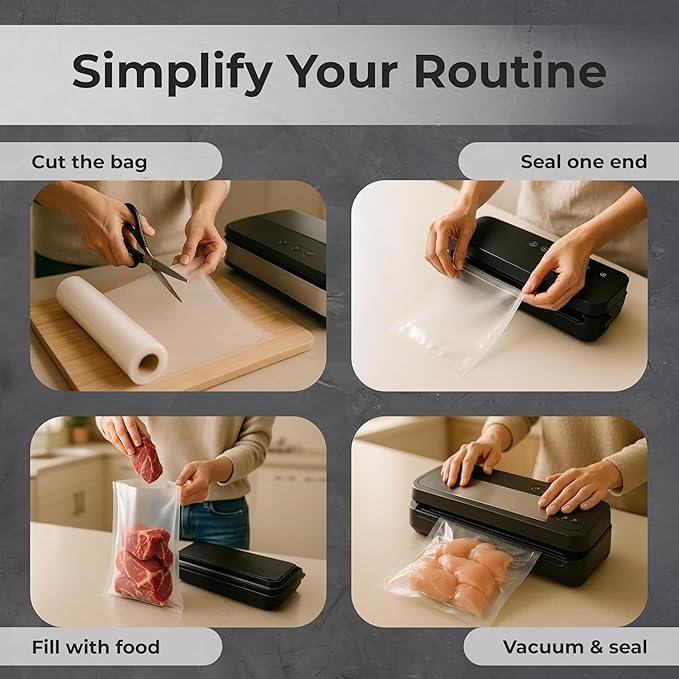 Simplify Your Routine

Cut the bag

Seal one end

Fill with food

Vacuum & seal