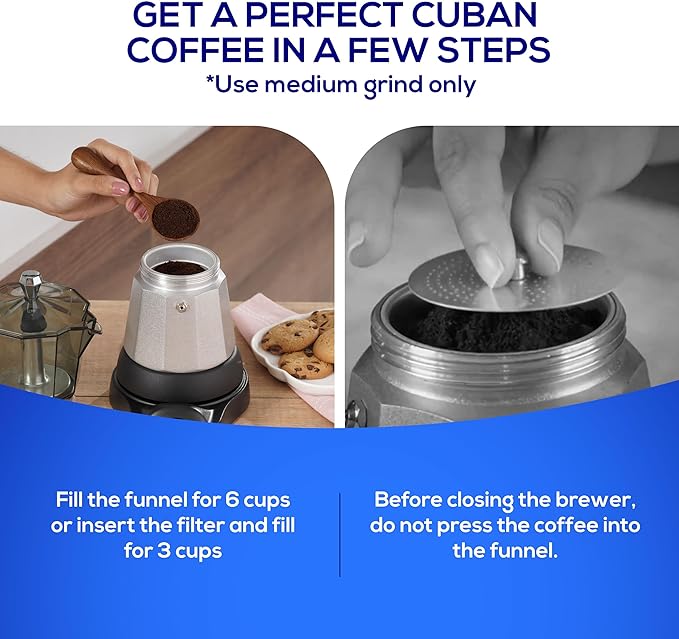 GET A PERFECT CUBAN COFFEE IN A FEW STEPS
*Use medium grind only

Fill the funnel for 6 cups or insert the filter and fill for 3 cups

Before closing the brewer, do not press the coffee into the funnel.