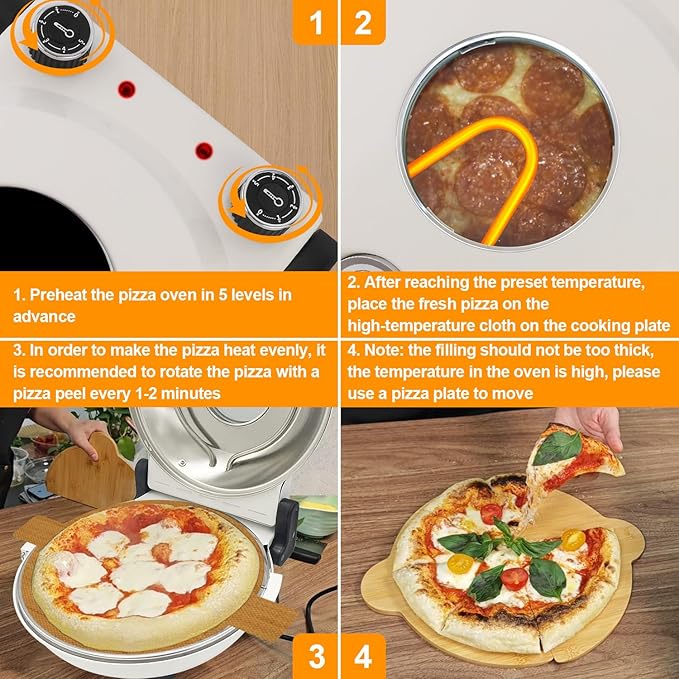 1

2

1. Preheat the pizza oven in 5 levels in advance

2. After reaching the preset temperature, place the fresh pizza on the high-temperature cloth on the cooking plate

3. In order to make the pizza heat evenly, it is recommended to rotate the pizza with a pizza peel every 1-2 minutes

4. Note: the filling should not be too thick, the temperature in the oven is high, please use a pizza plate to move

3

4