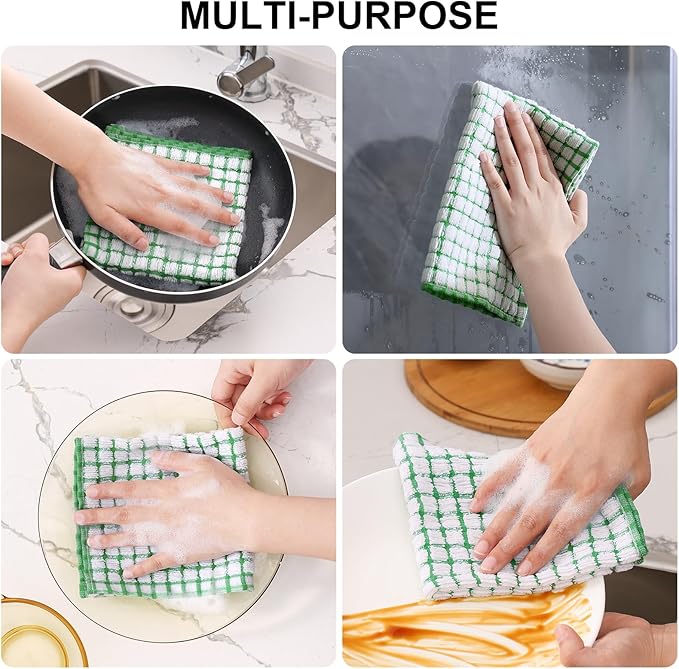 MULTI-PURPOSE