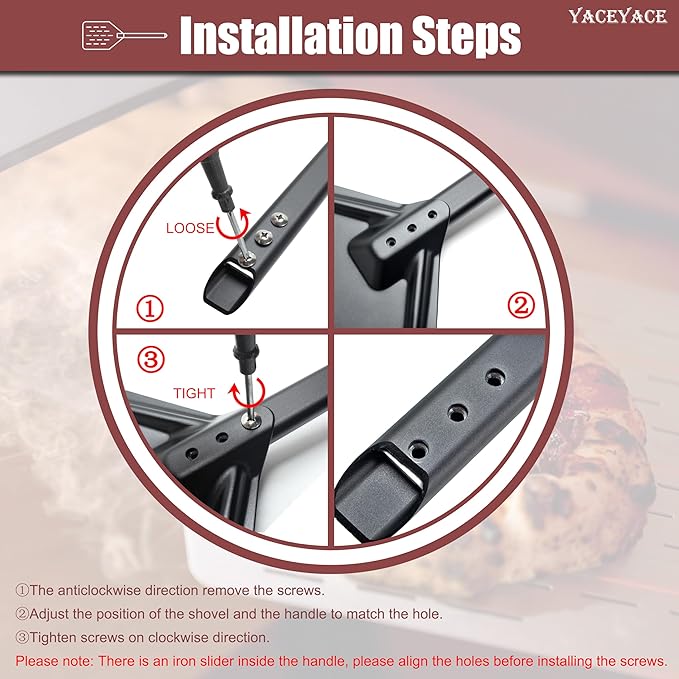 Installation Steps

YACEYACE

LOOSE

①

②

③

TIGHT

①The anticlockwise direction remove the screws.

②Adjust the position of the shovel and the handle to match the hole.

③Tighten screws on clockwise direction.

Please note: There is an iron slider inside the handle, please align the holes before installing the screws.