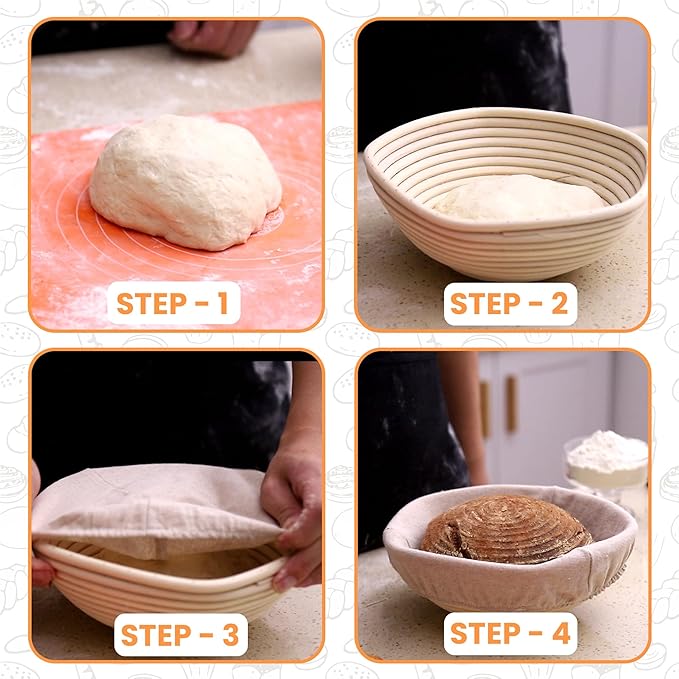 STEP - 1

STEP - 2

STEP - 3

STEP - 4