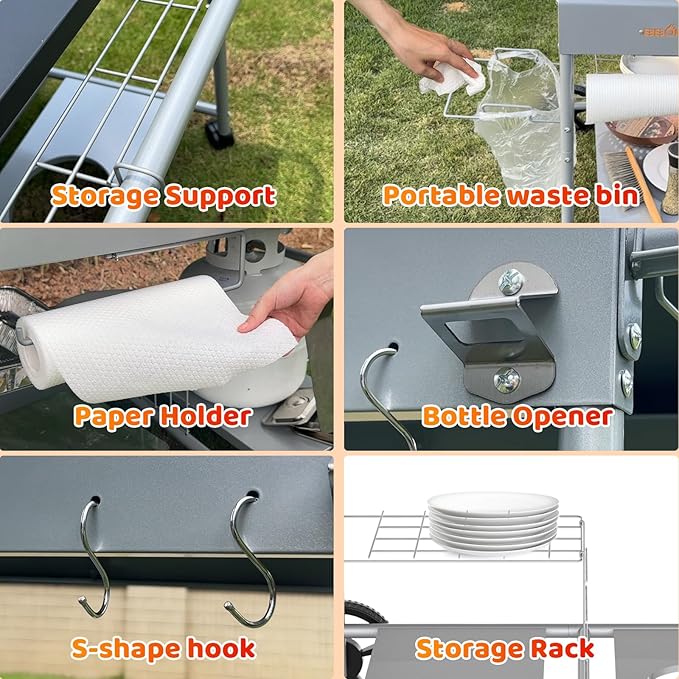 Storage Support

Portable waste bin

Paper Holder

Bottle Opener

S-shape hook

Storage Rack