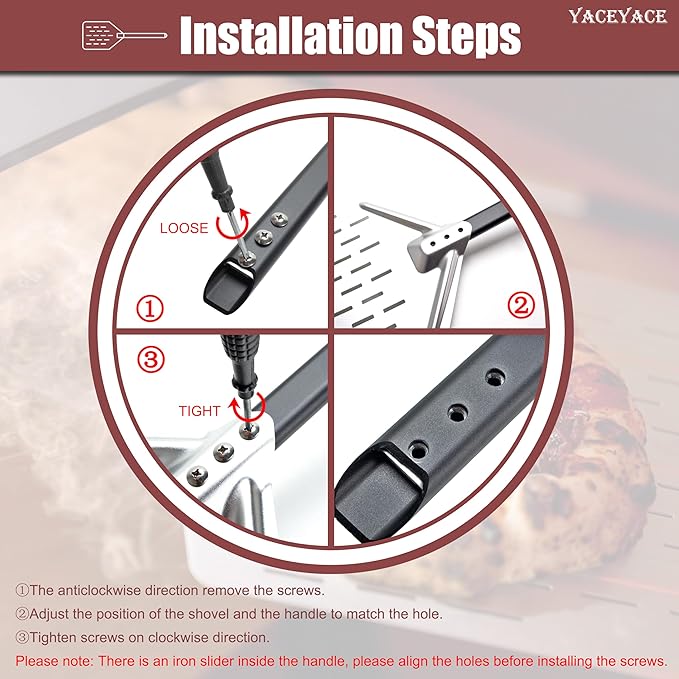 Installation Steps

YACEYACE

LOOSE

①

②

③

TIGHT

①The anticlockwise direction remove the screws.

②Adjust the position of the shovel and the handle to match the hole.

③Tighten screws on clockwise direction.

Please note: There is an iron slider inside the handle, please align the holes before installing the screws.