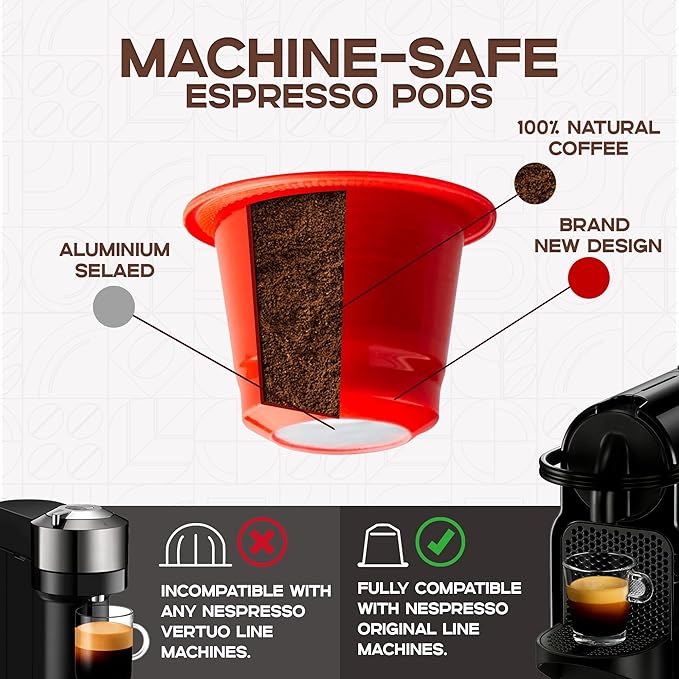 MACHINE-SAFE
ESPRESSO PODS

100% NATURAL COFFEE

BRAND NEW DESIGN

ALUMINIUM SELAED

INCOMPATIBLE WITH ANY NESPRESSO VERTUO LINE MACHINES.

FULLY COMPATIBLE WITH NESPRESSO ORIGINAL LINE MACHINES.