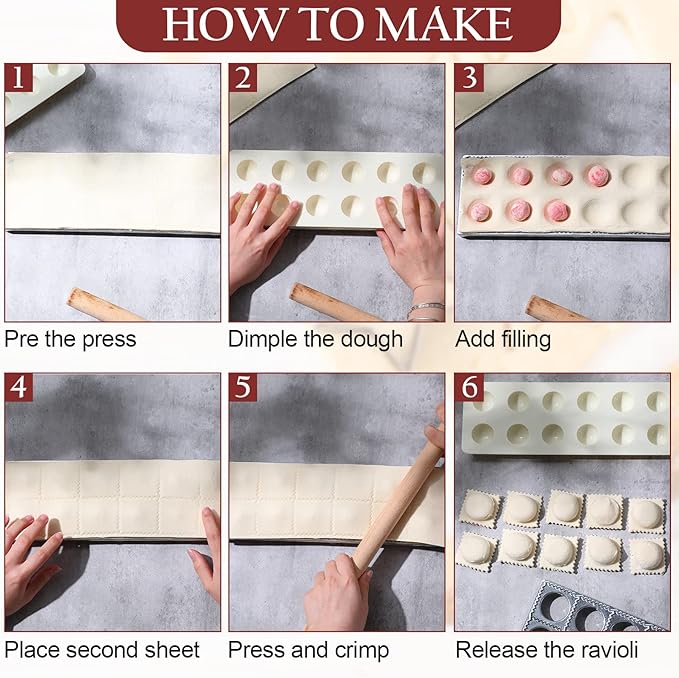 HOW TO MAKE

1
Pre the press

2
Dimple the dough

3
Add filling

4
Place second sheet

5
Press and crimp

6
Release the ravioli