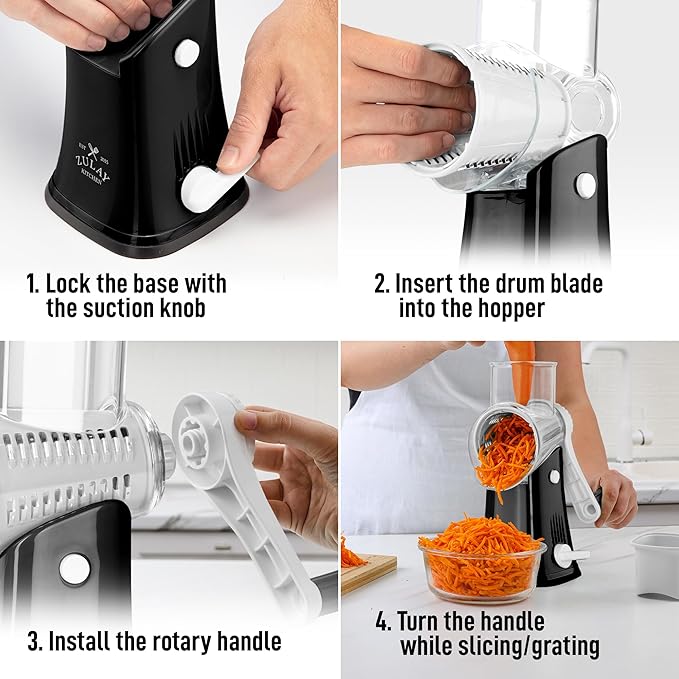 EST 2015
ZULAY
KITCHEN

1. Lock the base with the suction knob

2. Insert the drum blade into the hopper

3. Install the rotary handle

4. Turn the handle while slicing/grating