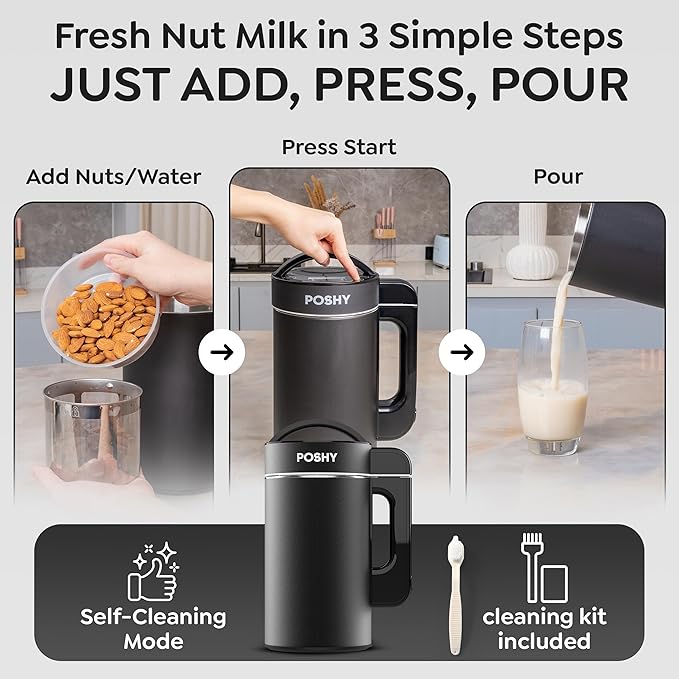 Fresh Nut Milk in 3 Simple Steps
JUST ADD, PRESS, POUR

Add Nuts/Water

Press Start

Pour

POSHY

POSHY

Self-Cleaning Mode

cleaning kit included