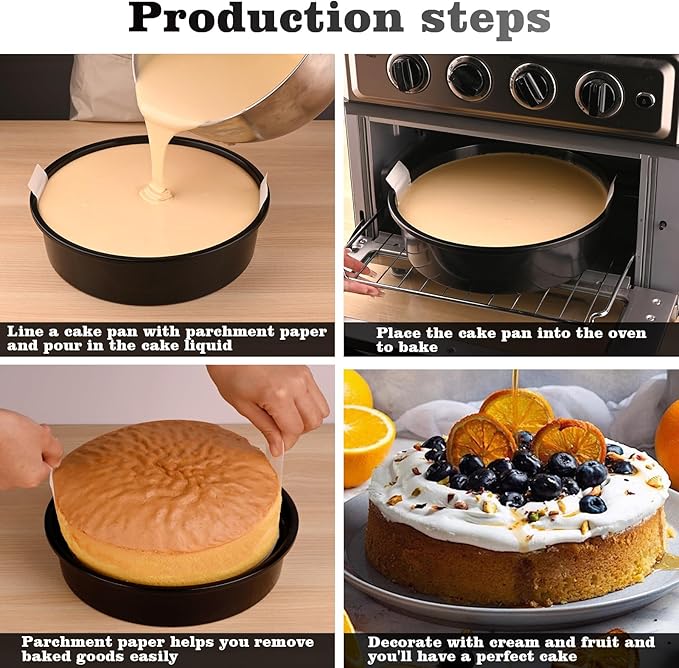 Production steps

Line a cake pan with parchment paper and pour in the cake liquid

Place the cake pan into the oven to bake

Parchment paper helps you remove baked goods easily

Decorate with cream and fruit and you'll have a perfect cake